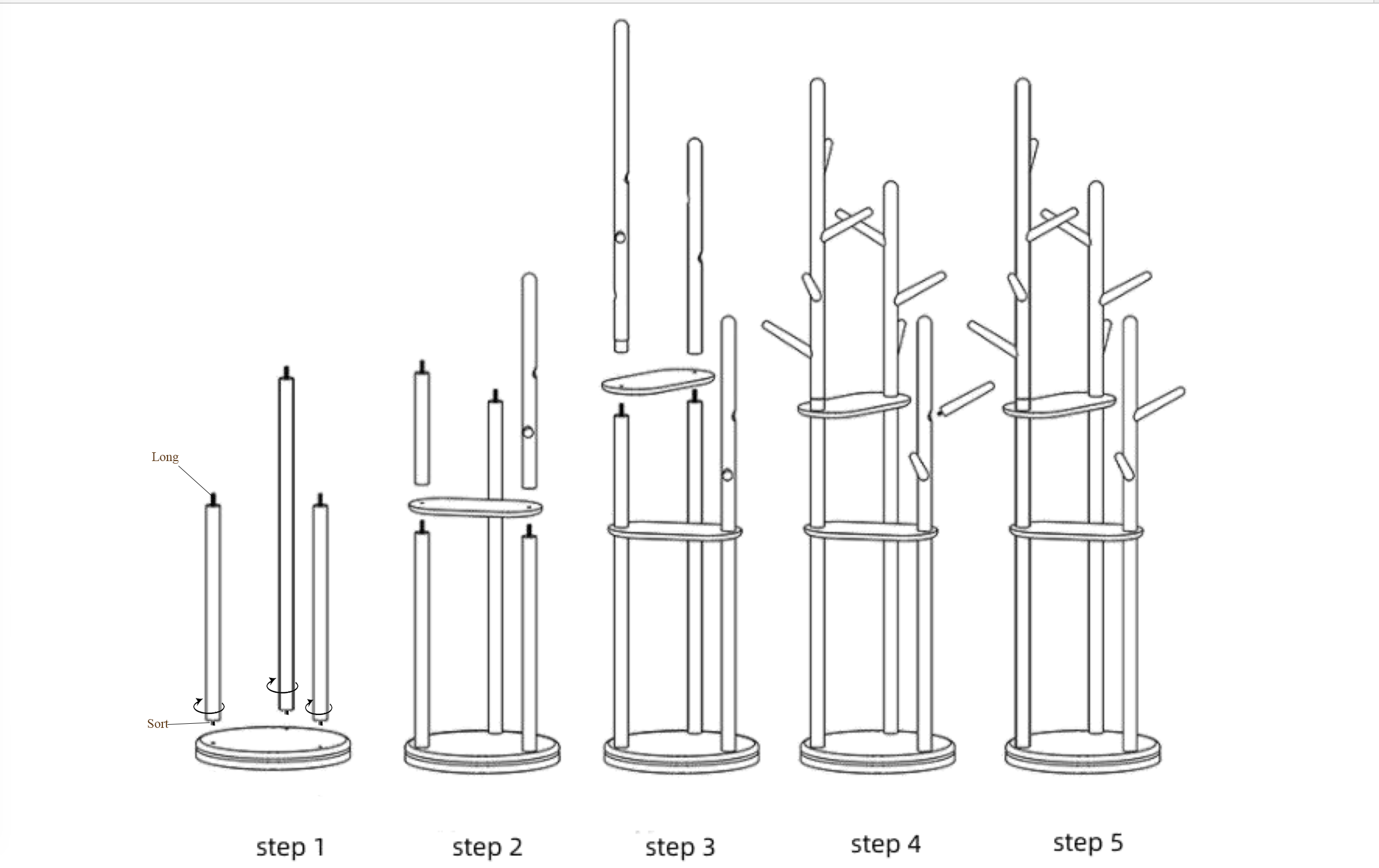 Long

Sort

step 1

step 2

step 3

step 4

step 5